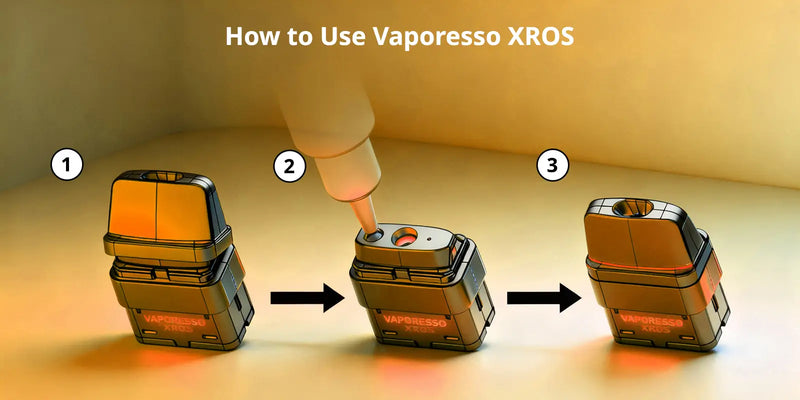 How to Use Vaporesso XROS

1

VAPORESSO
XROS

2

VAPORESSO
XROS

3

VAPORESSO
XROS