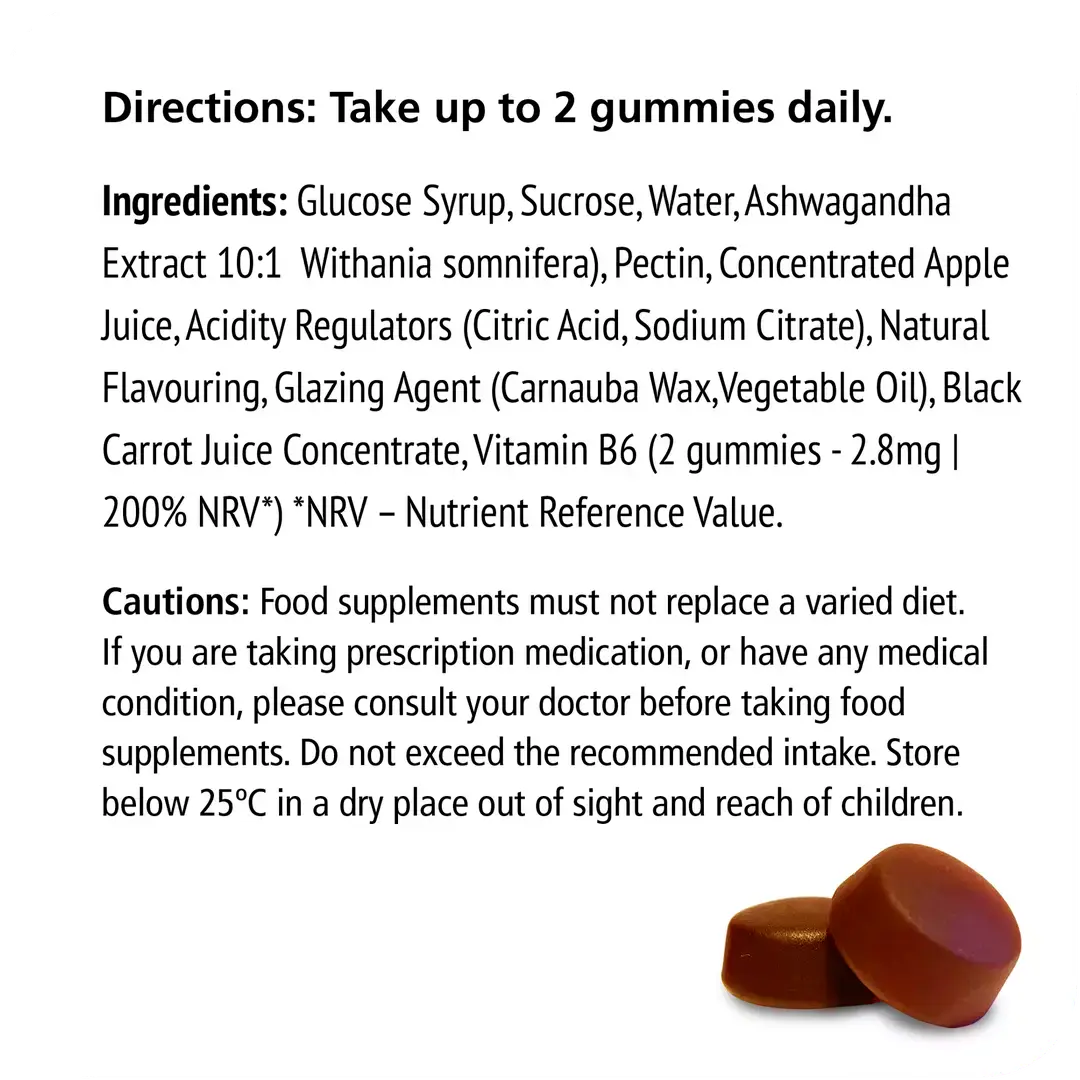 Directions: Take up to 2 gummies daily.

Ingredients: Glucose Syrup, Sucrose, Water, Ashwagandha Extract 10:1 Withania somnifera), Pectin, Concentrated Apple Juice, Acidity Regulators (Citric Acid, Sodium Citrate), Natural Flavouring, Glazing Agent (Carnauba Wax,Vegetable Oil), Black Carrot Juice Concentrate, Vitamin B6 (2 gummies - 2.8mg | 200% NRV*) *NRV – Nutrient Reference Value.

Cautions: Food supplements must not replace a varied diet. If you are taking prescription medication, or have any medical condition, please consult your doctor before taking food supplements. Do not exceed the recommended intake. Store below 25ºC in a dry place out of sight and reach of children.