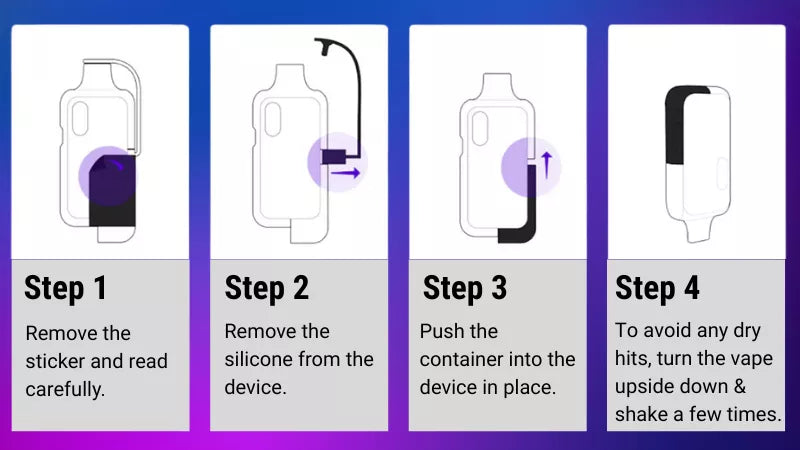 Step 1

Remove the sticker and read carefully.

Step 2

Remove the silicone from the device.

Step 3

Push the container into the device in place.

Step 4

To avoid any dry hits, turn the vape upside down & shake a few times.