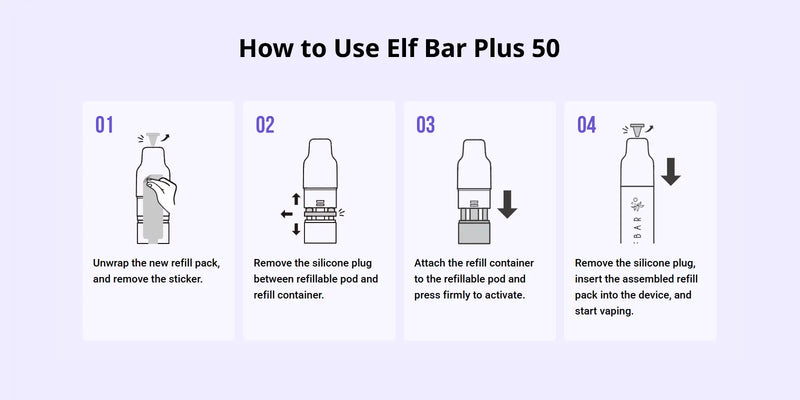 How to Use Elf Bar Plus 50

01

Unwrap the new refill pack, and remove the sticker.

02

Remove the silicone plug between refillable pod and refill container.

03

Attach the refill container to the refillable pod and press firmly to activate.

04

EBAR

Remove the silicone plug, insert the assembled refill pack into the device, and start vaping.