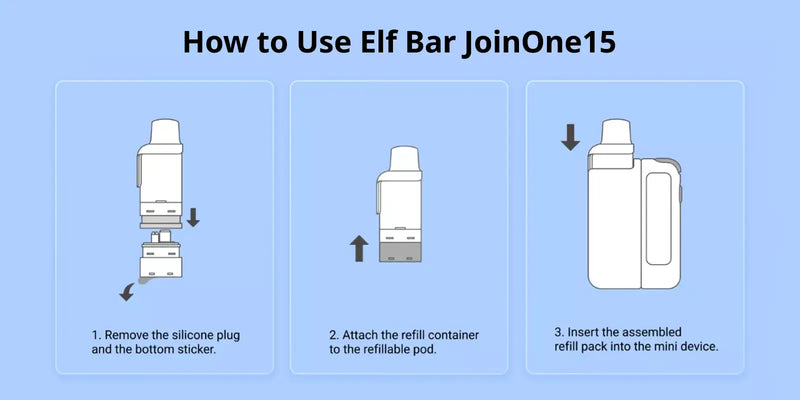 How to Use Elf Bar JoinOne15

1. Remove the silicone plug and the bottom sticker.

2. Attach the refill container to the refillable pod.

3. Insert the assembled refill pack into the mini device.