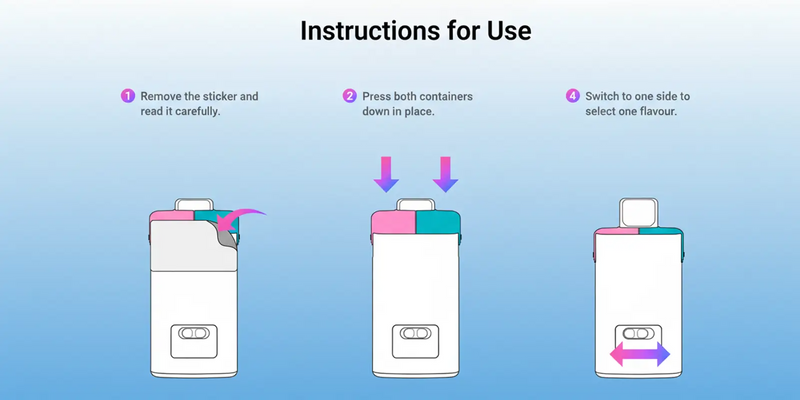 Instructions for Use

1 Remove the sticker and read it carefully.

2 Press both containers down in place.

4 Switch to one side to select one flavour.